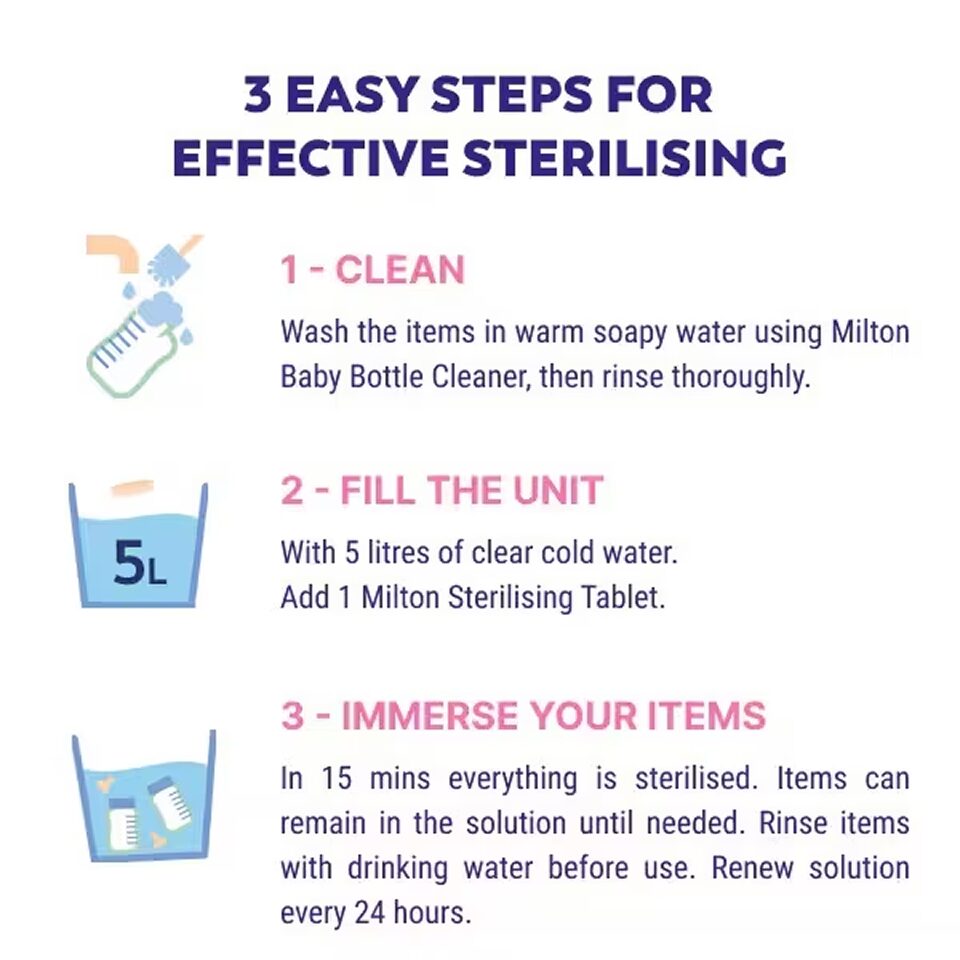 3 EASY STEPS FOR EFFECTIVE STERILISING

1 - CLEAN

Wash the items in warm soapy water using Milton Baby Bottle Cleaner, then rinse thoroughly.

5L

2 - FILL THE UNIT

With 5 litres of clear cold water.
Add 1 Milton Sterilising Tablet.

3 - IMMERSE YOUR ITEMS

In 15 mins everything is sterilised. Items can remain in the solution until needed. Rinse items with drinking water before use. Renew solution every 24 hours.